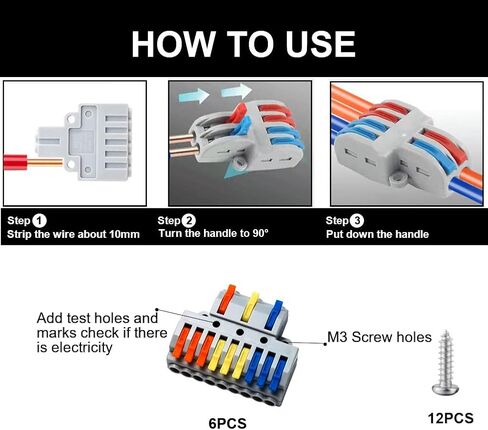 HOW TO USE

Step 1
Strip the wire about 10mm

Step 2
Turn the handle to 90°

Step 3
Put down the handle

Add test holes and marks check if there is electricity

M3 Screw holes

6PCS

12PCS