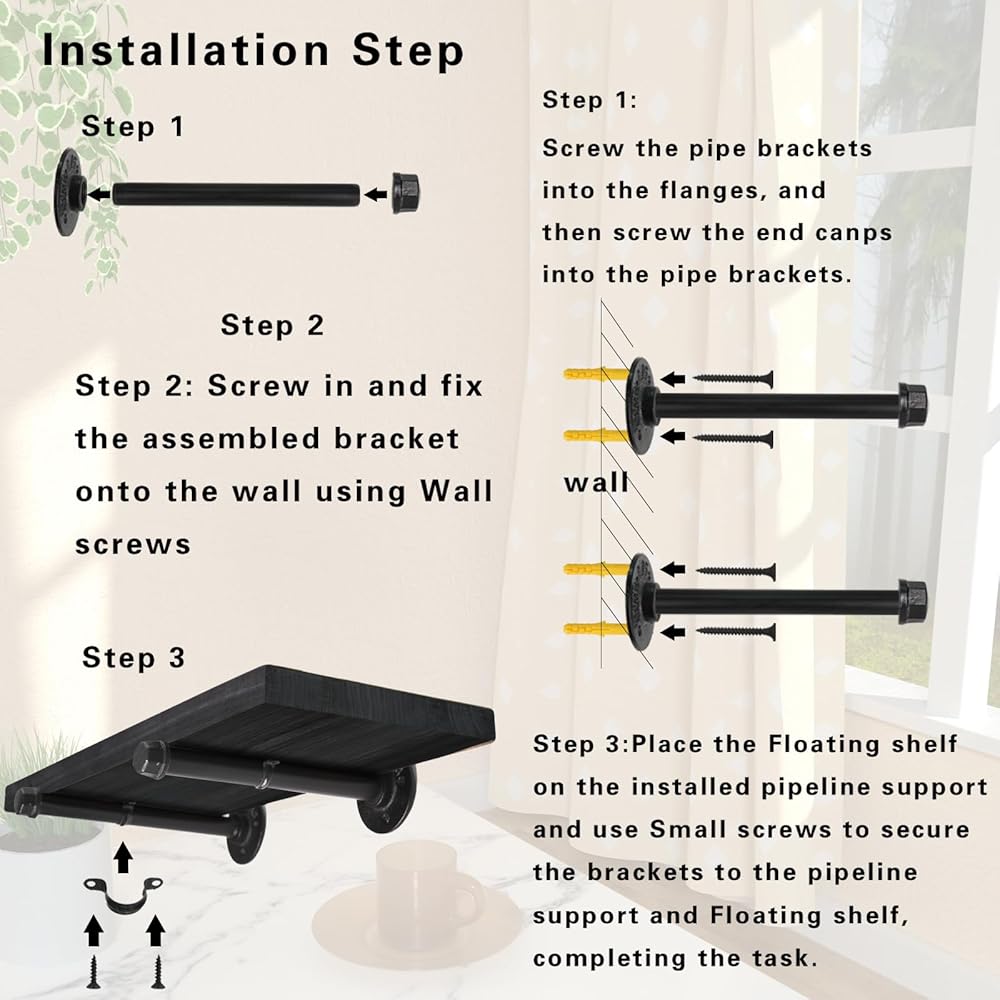 Installation Step

Step 1

Step 1:
Screw the pipe brackets into the flanges, and then screw the end canps into the pipe brackets.

Step 2

Step 2: Screw in and fix the assembled bracket onto the wall using Wall screws

wall

Step 3

Step 3:Place the Floating shelf on the installed pipeline support and use Small screws to secure the brackets to the pipeline support and Floating shelf, completing the task.