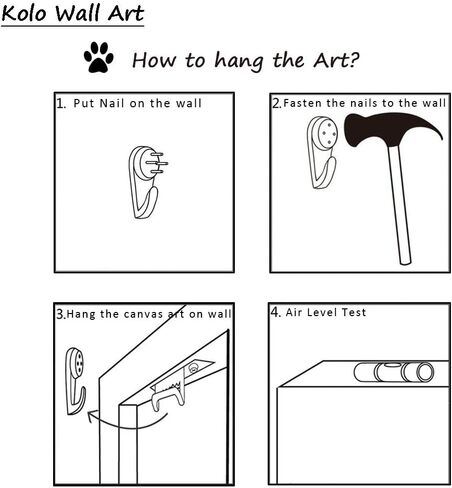 Kolo Wall Art

How to hang the Art?

1. Put Nail on the wall

2. Fasten the nails to the wall

3. Hang the canvas art on wall

4. Air Level Test