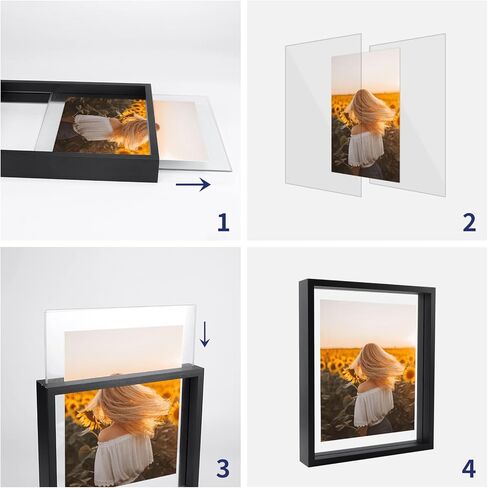 1

2

3

4