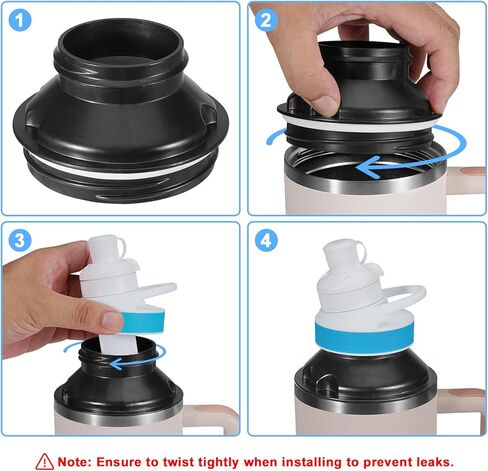 1

2

3

4

Note: Ensure to twist tightly when installing to prevent leaks.