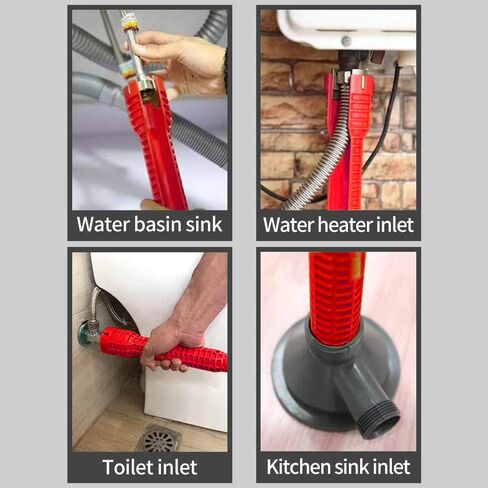 Water basin sink

Water heater inlet

Toilet inlet

Kitchen sink inlet