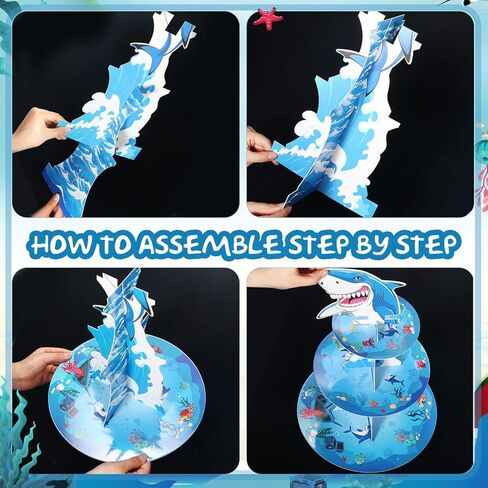 HOW TO ASSEMBLE STEP BY STEP