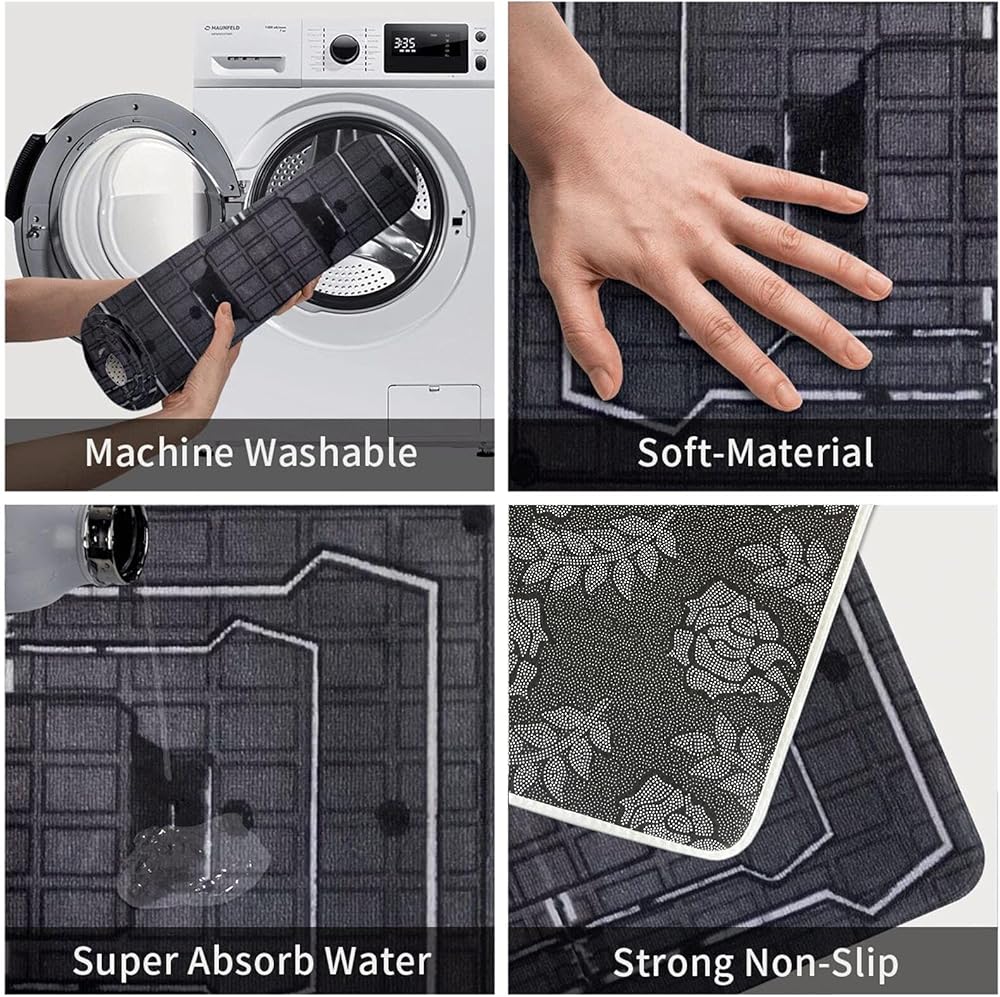 MAUNFELD

335

Machine Washable

Soft-Material

Super Absorb Water

Strong Non-Slip