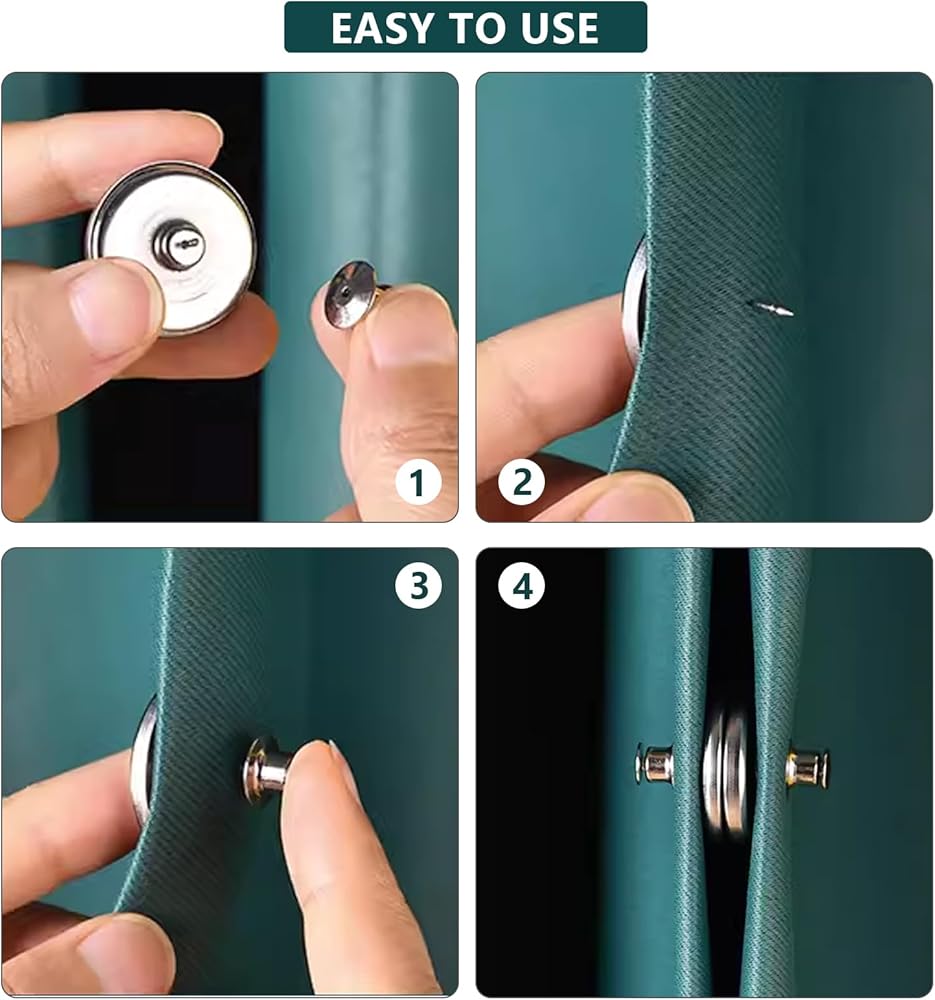 EASY TO USE

1

2

3

4