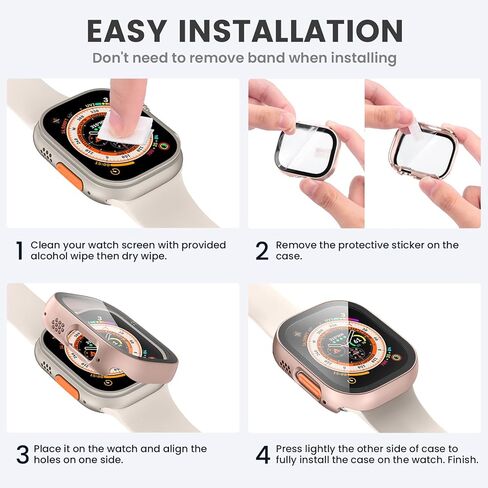 EASY INSTALLATION

Don't need to remove band when installing

1 Clean your watch screen with provided alcohol wipe then dry wipe.

2 Remove the protective sticker on the case.

3 Place it on the watch and align the holes on one side.

4 Press lightly the other side of case to fully install the case on the watch. Finish.