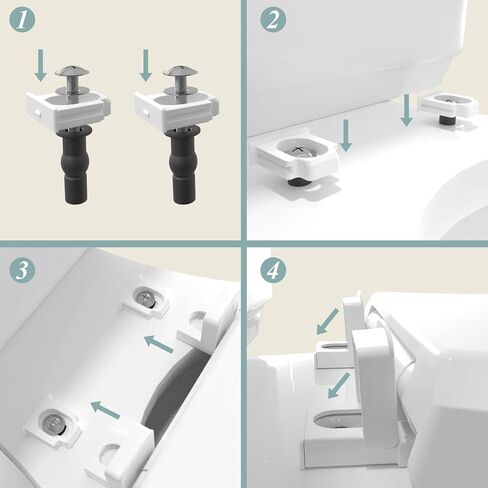 1

2

3

4