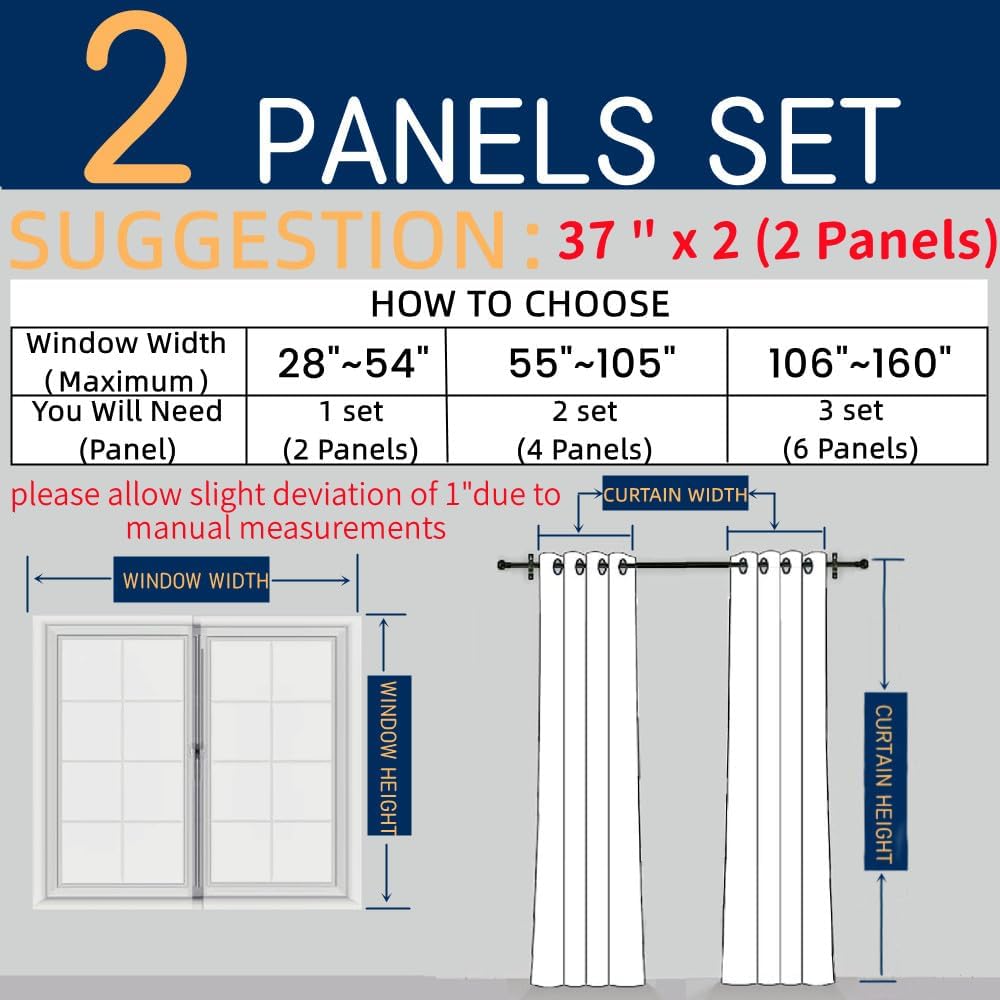 2 PANELS SET

SUGGESTION : 37 " x 2 (2 Panels)

| HOW TO CHOOSE | | | |
|---|---|---|---|
| Window Width (Maximum) | 28"~54" | 55"~105" | 106"~160" |
| You Will Need (Panel) | 1 set (2 Panels) | 2 set (4 Panels) | 3 set (6 Panels) |

please allow slight deviation of 1"due to manual measurements

CURTAIN WIDTH

WINDOW WIDTH

WINDOW HEIGHT

CURTAIN HEIGHT