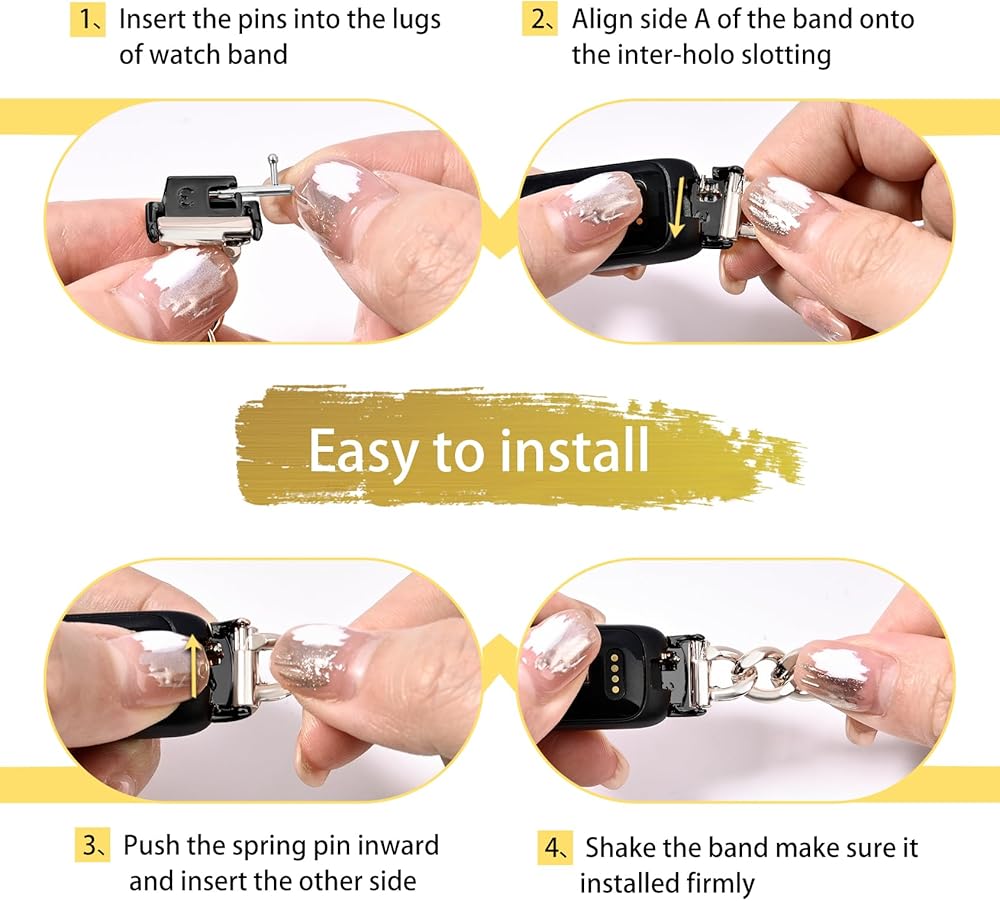 1、Insert the pins into the lugs of watch band

2、Align side A of the band onto the inter-holo slotting

Easy to install

3、Push the spring pin inward and insert the other side

4、Shake the band make sure it installed firmly