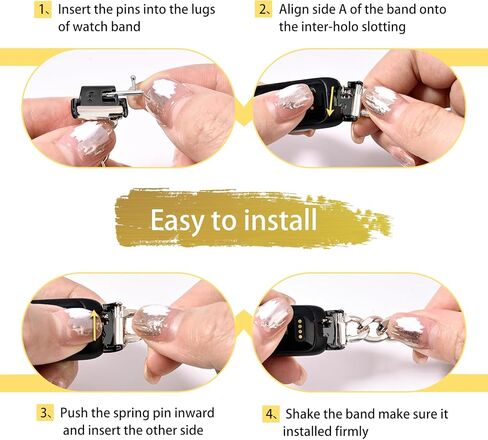 1、Insert the pins into the lugs of watch band

2、Align side A of the band onto the inter-holo slotting

Easy to install

3、Push the spring pin inward and insert the other side

4、Shake the band make sure it installed firmly