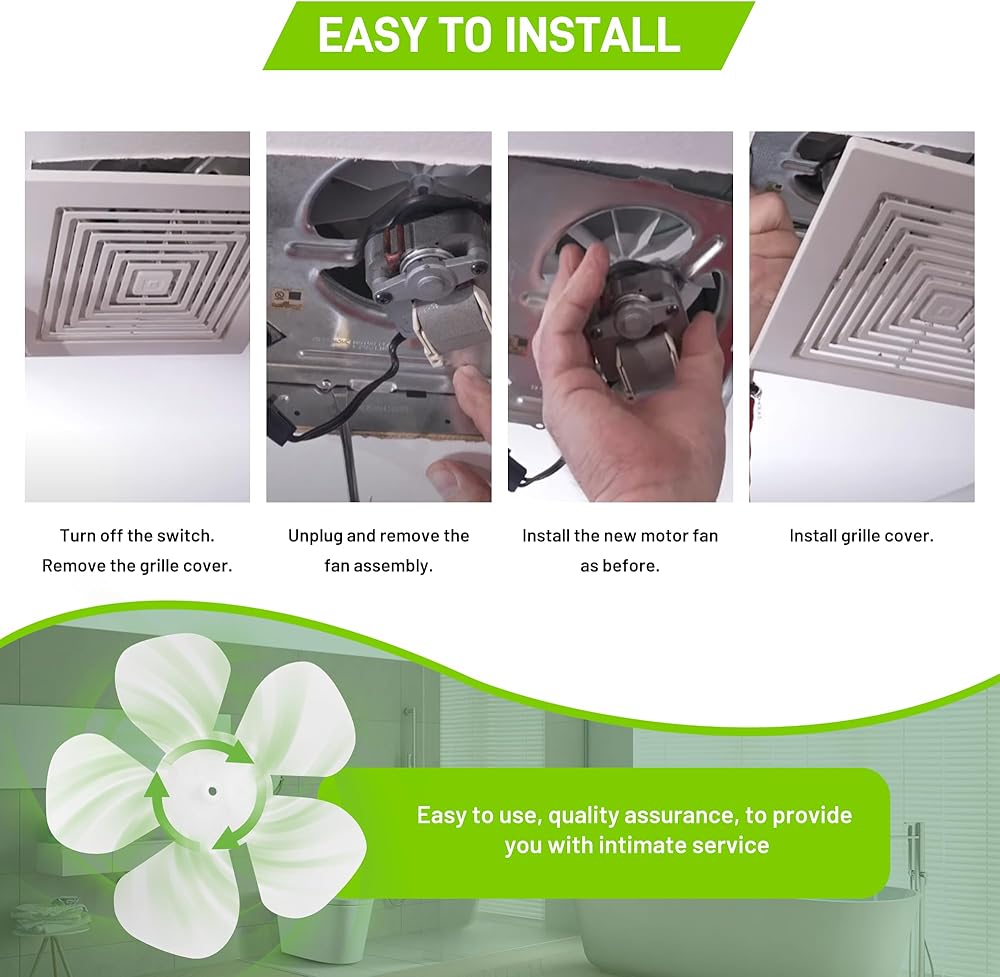 EASY TO INSTALL

Turn off the switch.
Remove the grille cover.

Unplug and remove the fan assembly.

Install the new motor fan as before.

Install grille cover.

Easy to use, quality assurance, to provide you with intimate service