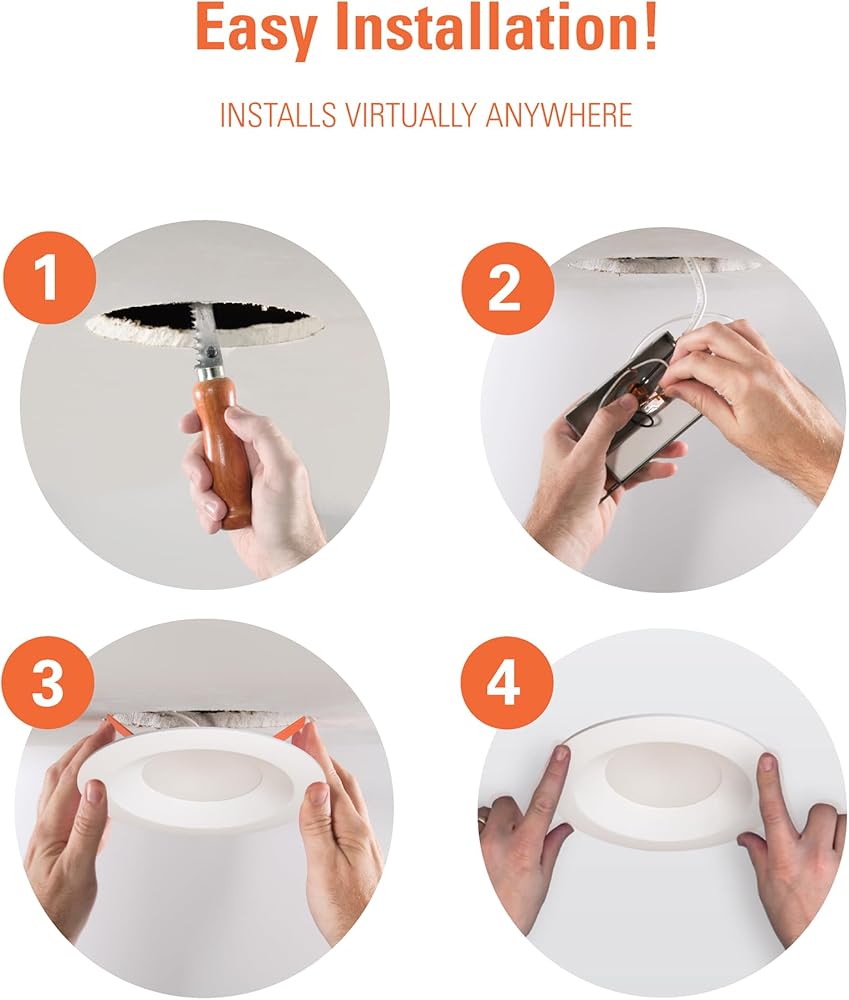 Easy Installation!

INSTALLS VIRTUALLY ANYWHERE

1

2

3

4