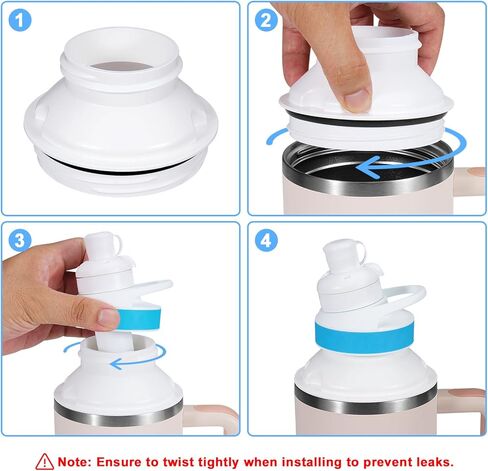 1

2

3

4

Note: Ensure to twist tightly when installing to prevent leaks.