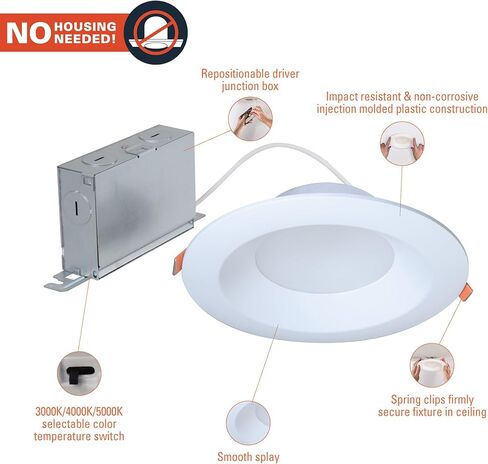 NO HOUSING NEEDED!

Repositionable driver junction box

Impact resistant & non-corrosive injection molded plastic construction

3000K/4000K/5000K selectable color temperature switch

Smooth splay

Spring clips firmly secure fixture in ceiling