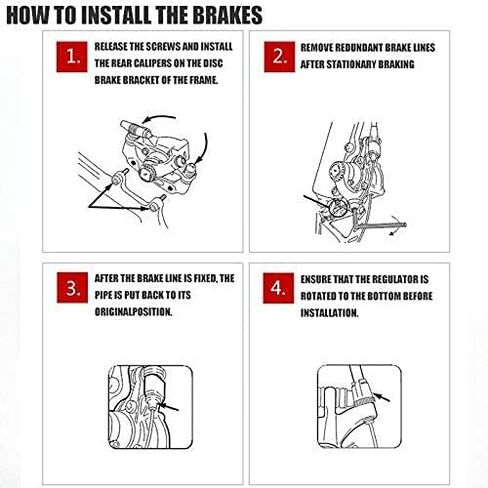 HOW TO INSTALL THE BRAKES

1. RELEASE THE SCREWS AND INSTALL THE REAR CALIPERS ON THE DISC BRAKE BRACKET OF THE FRAME.

2. REMOVE REDUNDANT BRAKE LINES AFTER STATIONARY BRAKING

3. AFTER THE BRAKE LINE IS FIXED, THE PIPE IS PUT BACK TO ITS ORIGINALPOSITION.

4. ENSURE THAT THE REGULATOR IS ROTATED TO THE BOTTOM BEFORE INSTALLATION.