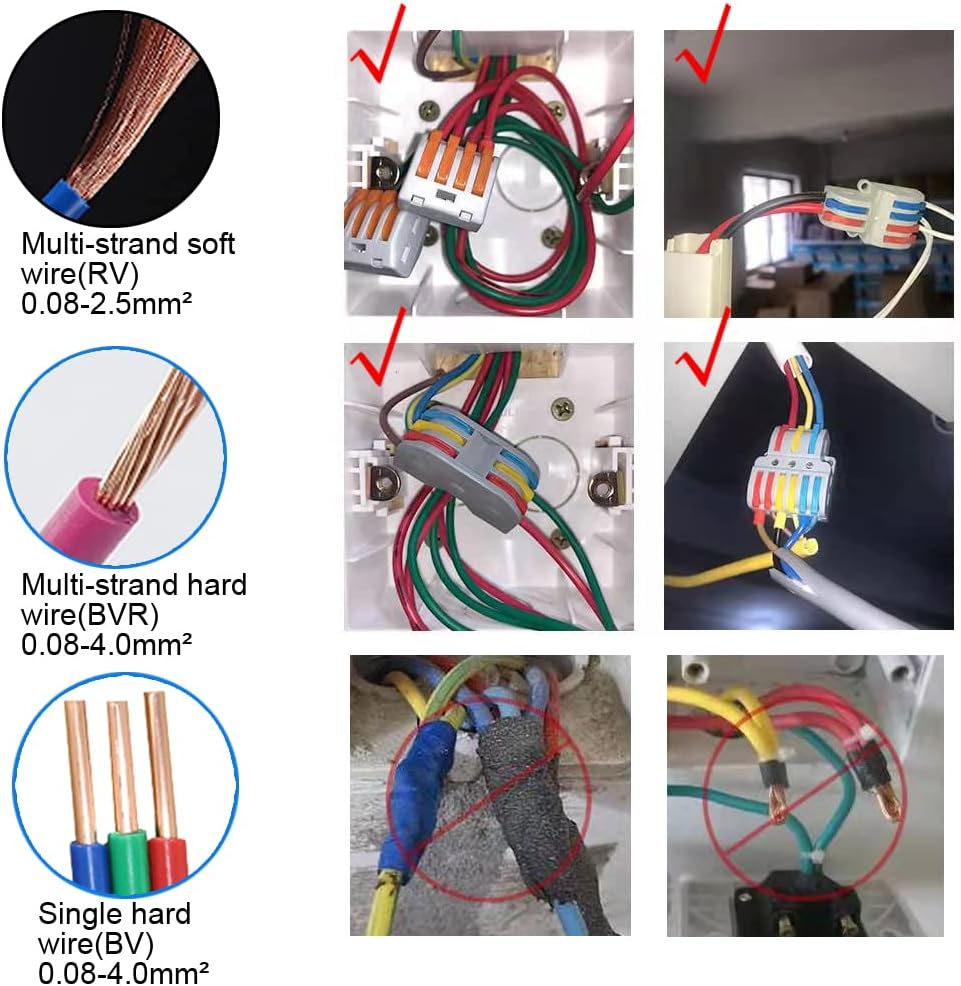 Multi-strand soft wire(RV) 0.08-2.5mm²

Multi-strand hard wire(BVR) 0.08-4.0mm²

Single hard wire(BV) 0.08-4.0mm²