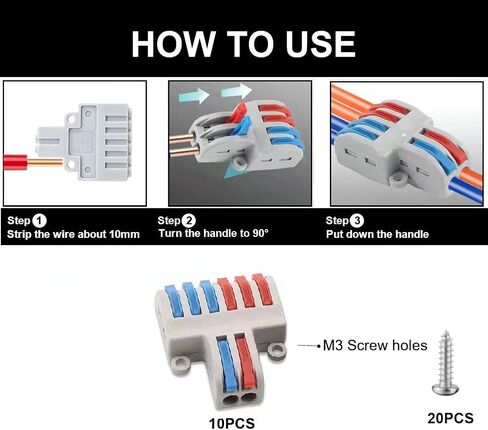 HOW TO USE

Step 1
Strip the wire about 10mm

Step 2
Turn the handle to 90°

Step 3
Put down the handle

M3 Screw holes

10PCS

20PCS