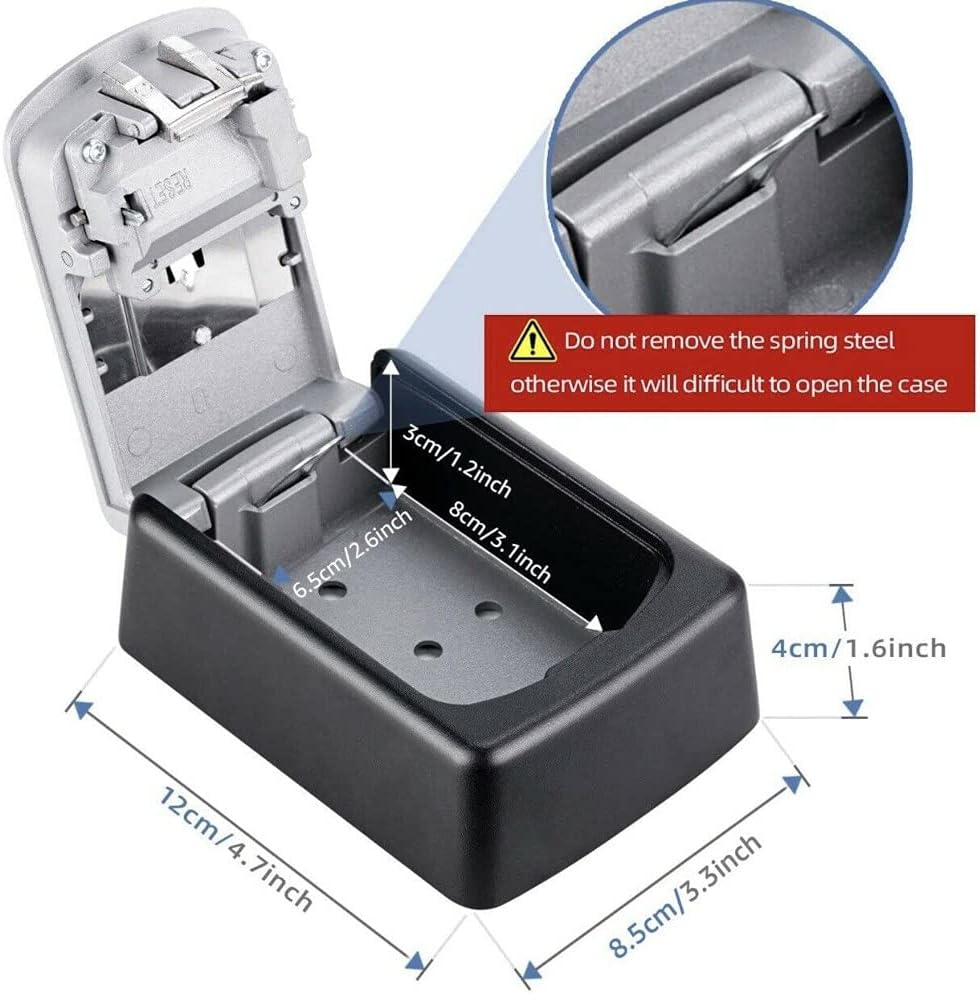 RESET

Do not remove the spring steel otherwise it will difficult to open the case

3cm/1.2inch

8cm/3.1inch

6.5cm/2.6inch

4cm/1.6inch

12cm/4.7inch

8.5cm/3.3inch