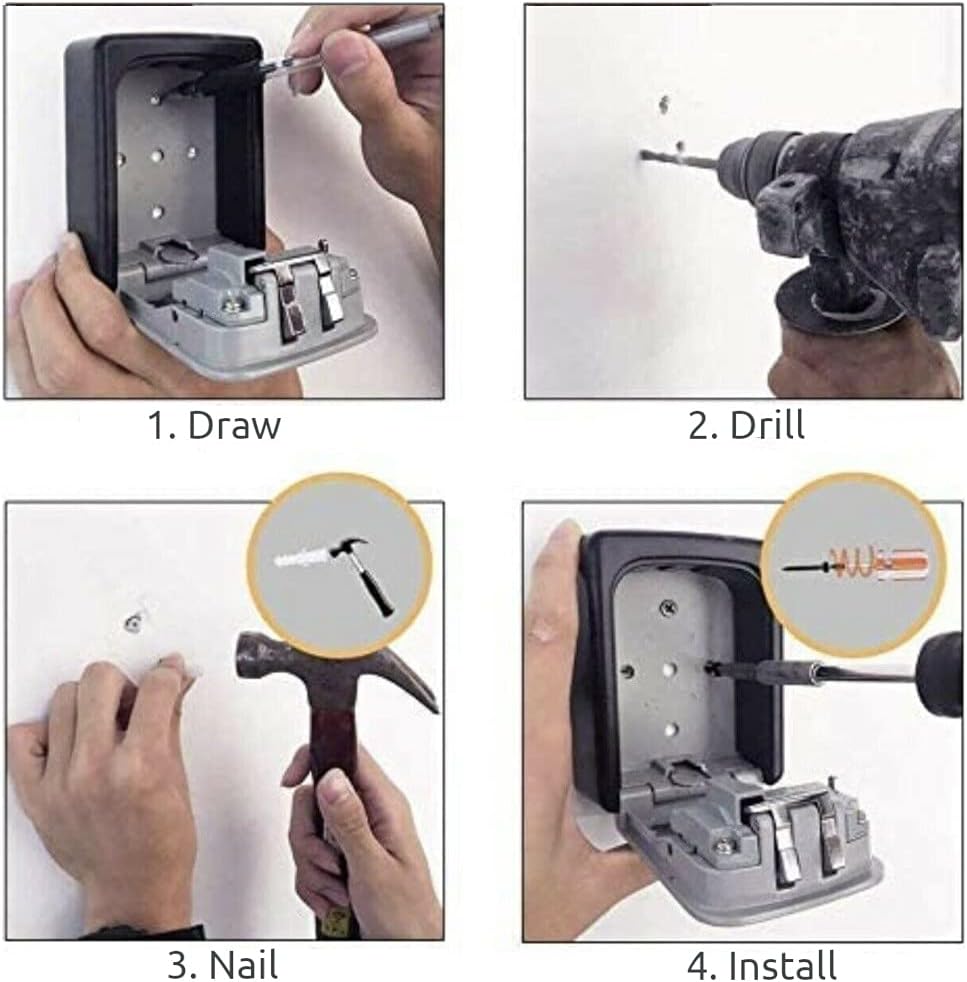 1. Draw

2. Drill

3. Nail

4. Install