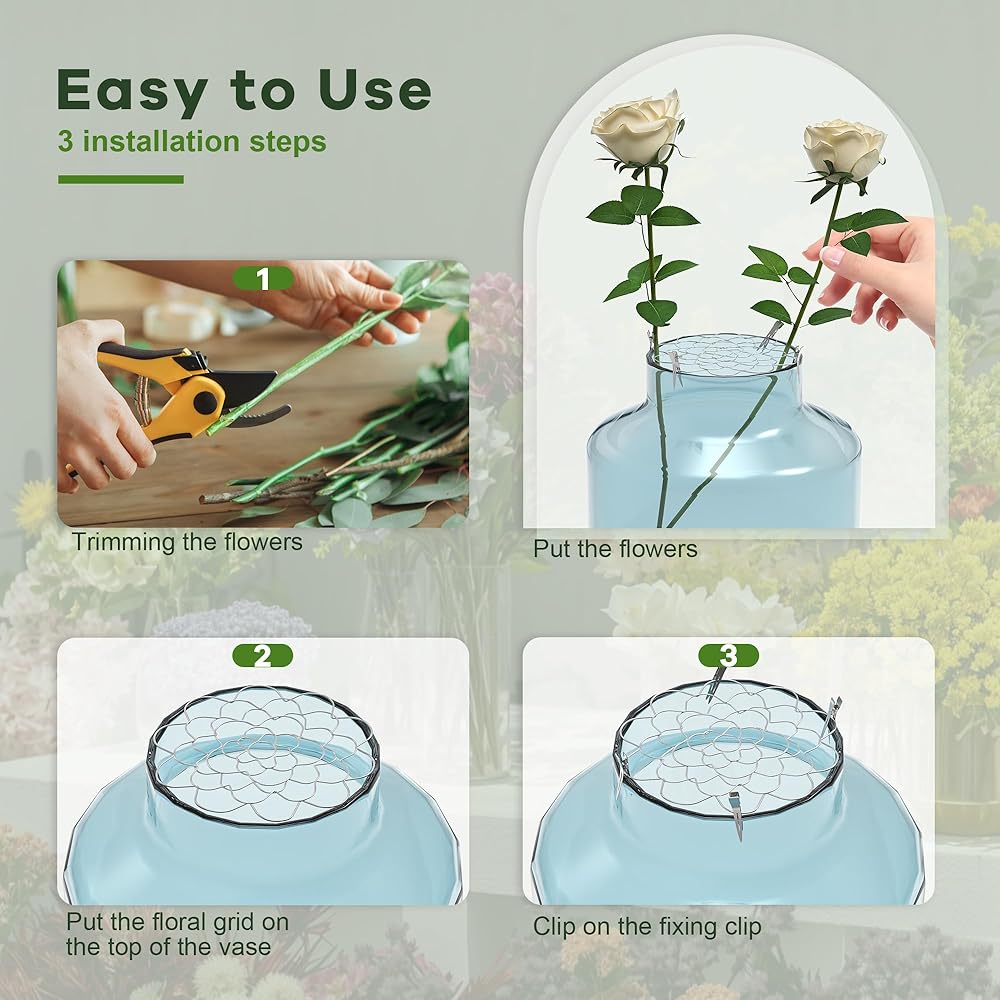 Easy to Use
3 installation steps

1
Trimming the flowers

Put the flowers

2
Put the floral grid on the top of the vase

3
Clip on the fixing clip