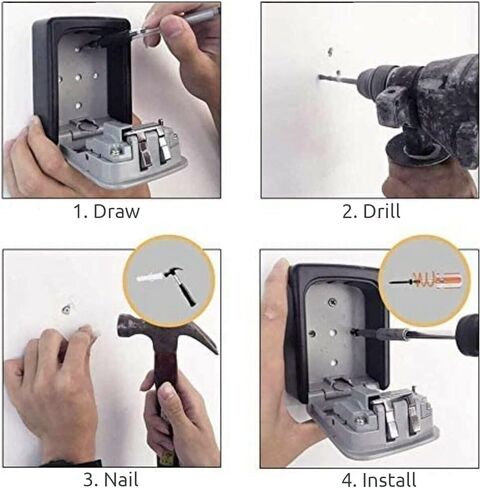 1. Draw

2. Drill

3. Nail

4. Install