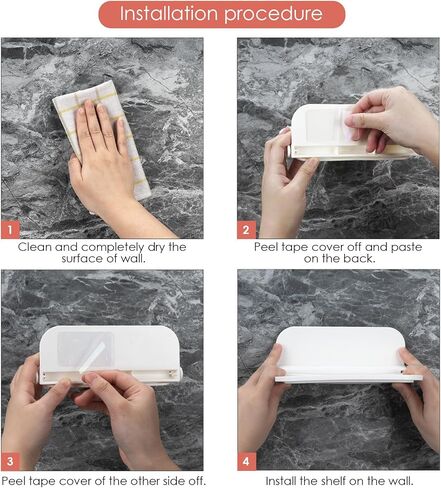 Installation procedure

1

Clean and completely dry the surface of wall.

2

Peel tape cover off and paste on the back.

3

Peel tape cover of the other side off.

4

Install the shelf on the wall.