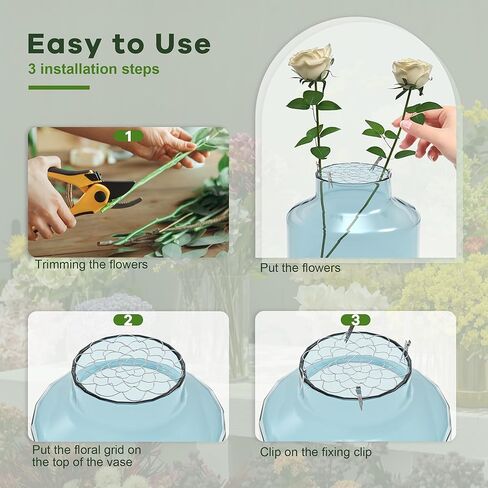 Easy to Use
3 installation steps

1
Trimming the flowers

Put the flowers

2
Put the floral grid on the top of the vase

3
Clip on the fixing clip