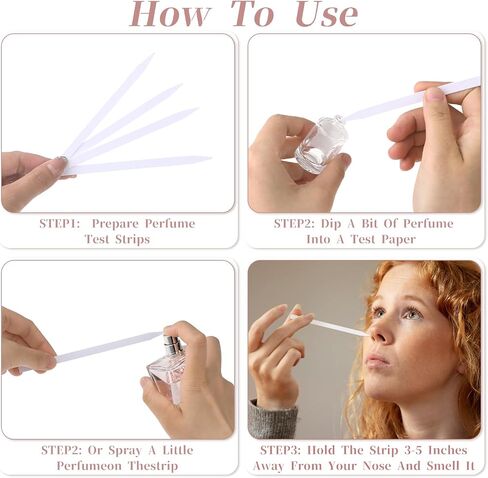 How To Use

STEP1: Prepare Perfume Test Strips

STEP2: Dip A Bit Of Perfume Into A Test Paper

STEP2: Or Spray A Little Perfumeon Thestrip

STEP3: Hold The Strip 3-5 Inches Away From Your Nose And Smell It