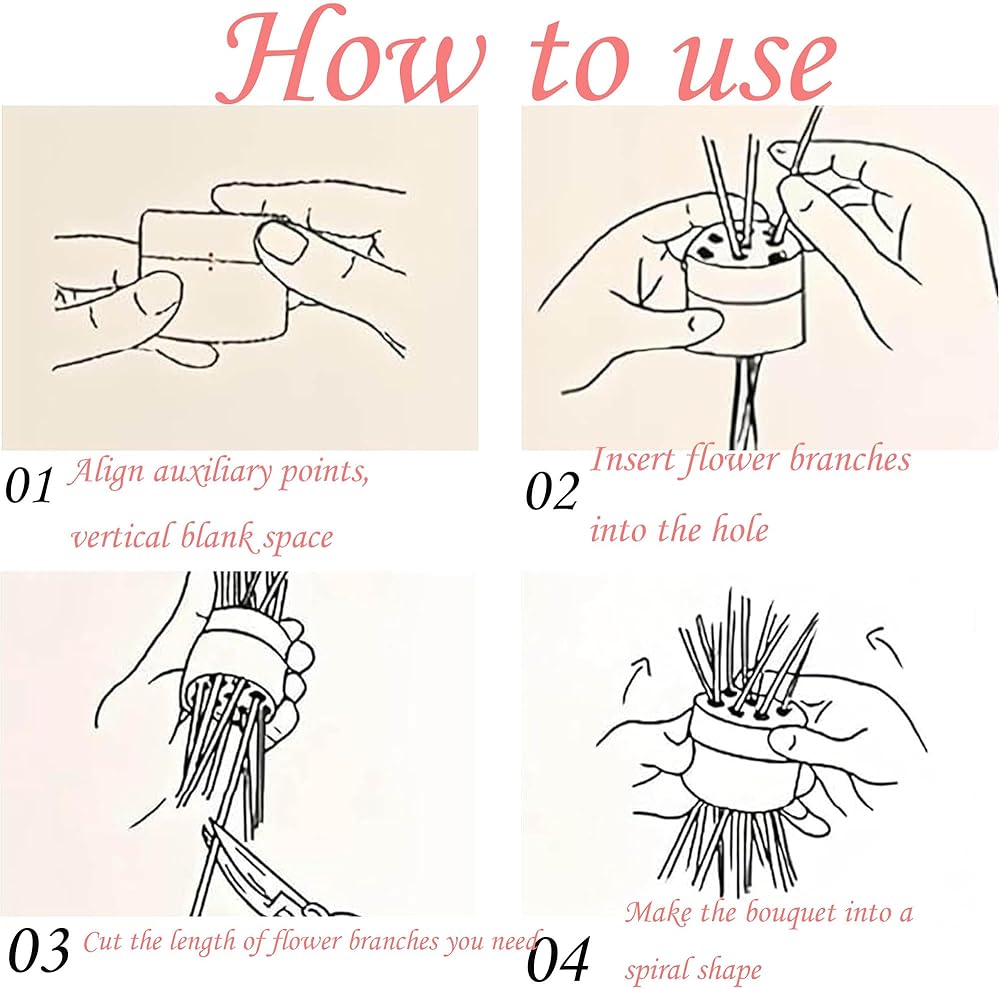 How to use

01 Align auxiliary points, vertical blank space

02 Insert flower branches into the hole

03 Cut the length of flower branches you need

04 Make the bouquet into a spiral shape