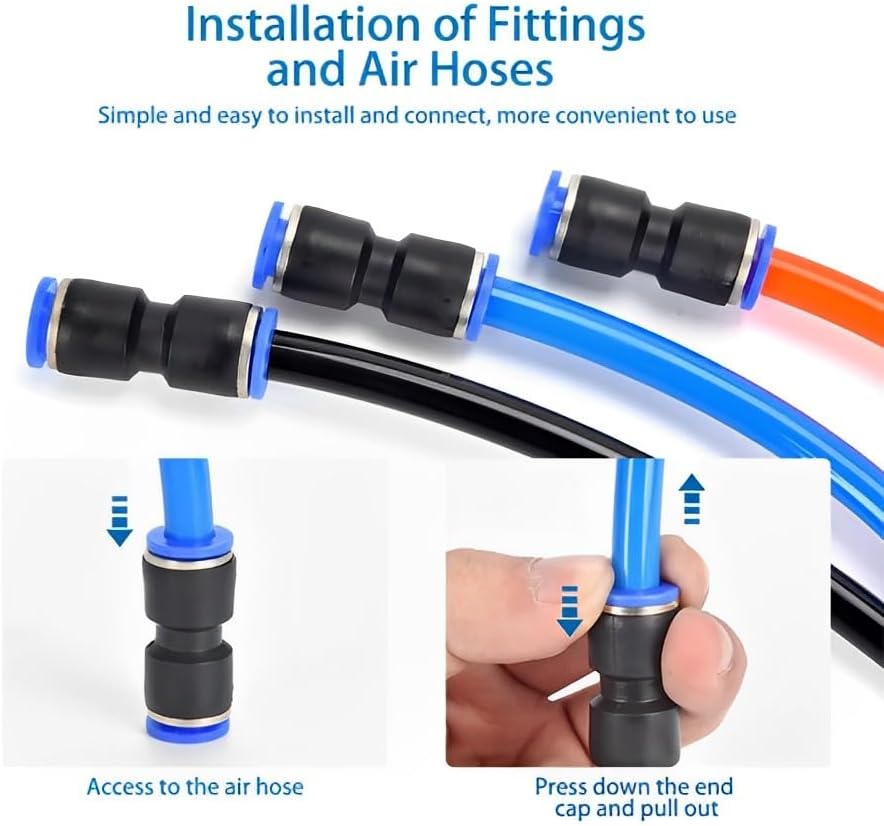 Installation of Fittings and Air Hoses

Simple and easy to install and connect, more convenient to use

Access to the air hose

Press down the end cap and pull out