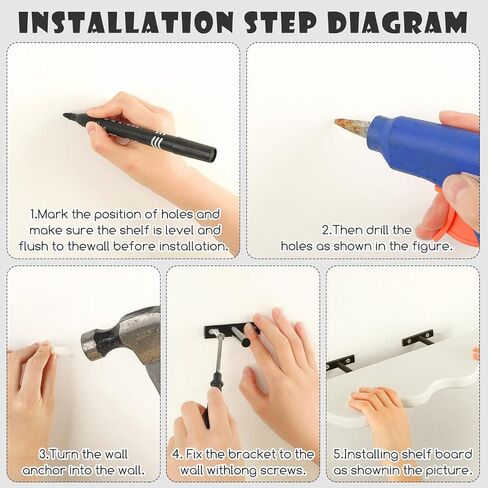 INSTALLATION STEP DIAGRAM

1.Mark the position of holes and make sure the shelf is level and flush to thewall before installation.

2.Then drill the holes as shown in the figure.

3.Turn the wall anchor into the wall.

4. Fix the bracket to the wall withlong screws.

5.Installing shelf board as shownin the picture.