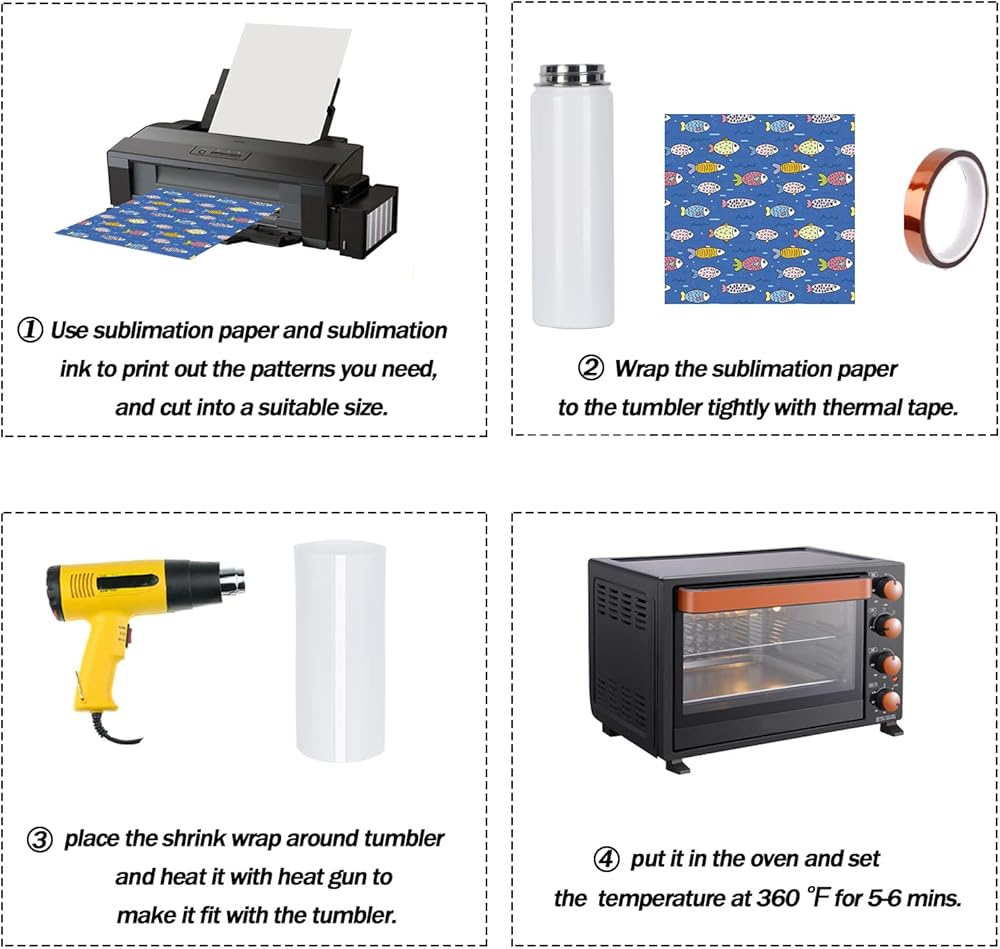 ① Use sublimation paper and sublimation ink to print out the patterns you need, and cut into a suitable size.

② Wrap the sublimation paper to the tumbler tightly with thermal tape.

③ place the shrink wrap around tumbler and heat it with heat gun to make it fit with the tumbler.

④ put it in the oven and set the temperature at 360 °F for 5-6 mins.