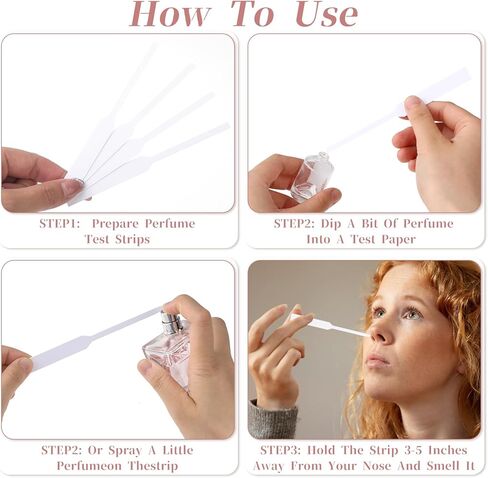 How To Use

STEP1: Prepare Perfume Test Strips

STEP2: Dip A Bit Of Perfume Into A Test Paper

STEP2: Or Spray A Little Perfumeon Thestrip

STEP3: Hold The Strip 3-5 Inches Away From Your Nose And Smell It