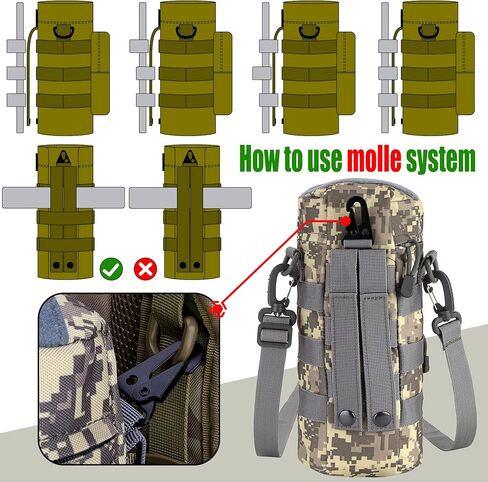 How to use molle system