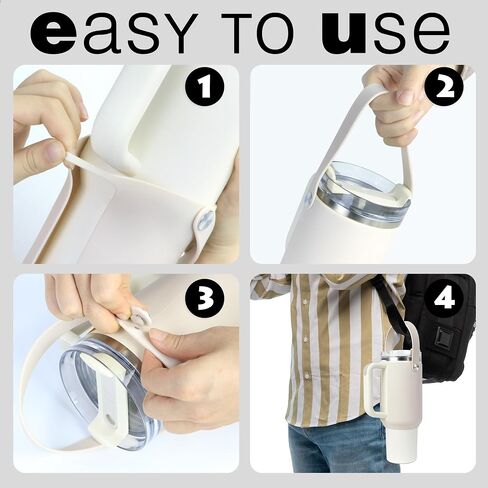 easy TO use

1

2

3

4