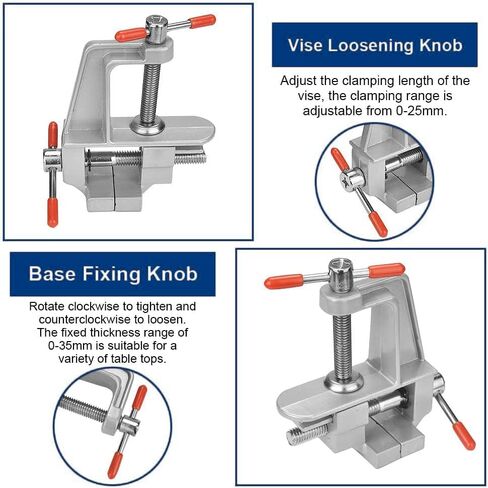 Vise Loosening Knob

Adjust the clamping length of the vise, the clamping range is adjustable from 0-25mm.

Base Fixing Knob

Rotate clockwise to tighten and counterclockwise to loosen. The fixed thickness range of 0-35mm is suitable for a variety of table tops.