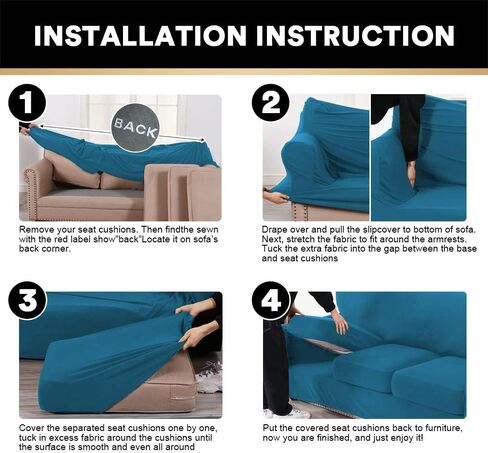 INSTALLATION INSTRUCTION

1

BACK

Remove your seat cushions. Then findthe sewn with the red label show"back"Locate it on sofa's back corner.

2

Drape over and pull the slipcover to bottom of sofa. Next, stretch the fabric to fit around the armrests. Tuck the extra fabric into the gap between the base and seat cushions

3

Cover the separated seat cushions one by one, tuck in excess fabric around the cushions until the surface is smooth and even all around

4

Put the covered seat cushions back to furniture, now you are finished, and just enjoy it!