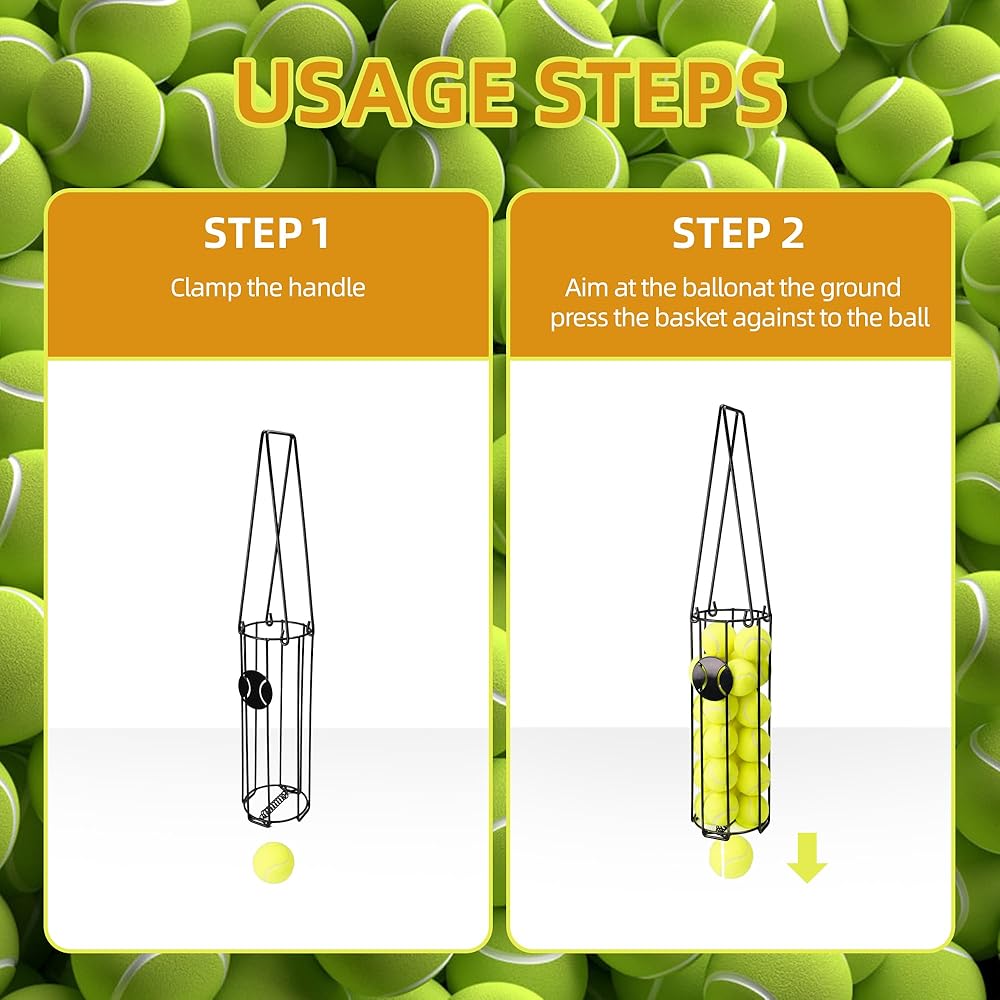 USAGE STEPS

STEP 1

Clamp the handle

STEP 2

Aim at the ballonat the ground press the basket against to the ball