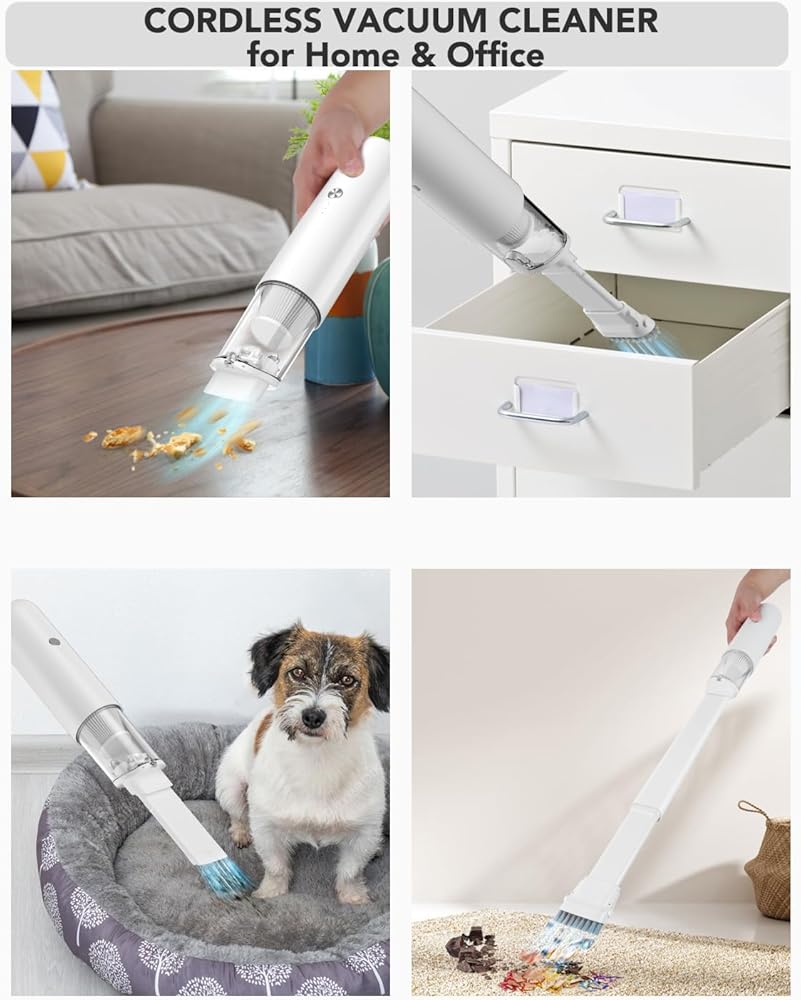 CORDLESS VACUUM CLEANER
for Home & Office