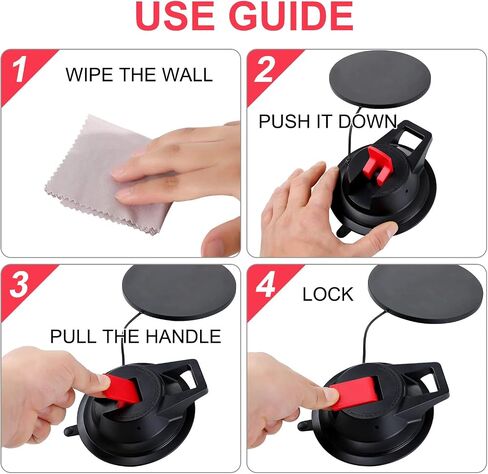 USE GUIDE

1

WIPE THE WALL

2

PUSH IT DOWN

3

PULL THE HANDLE

4

LOCK