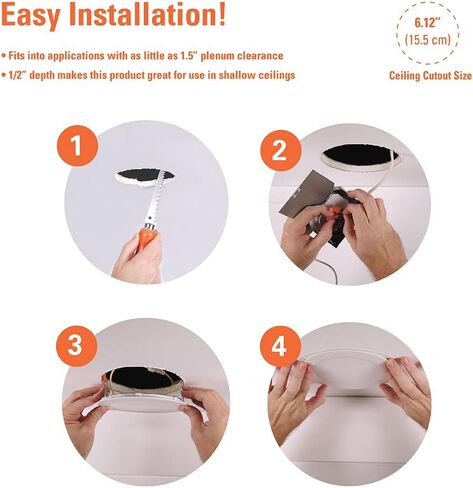 Easy Installation!

• Fits into applications with as little as 1.5" plenum clearance

• 1/2" depth makes this product great for use in shallow ceilings

6.12"
(15.5 cm)

Ceiling Cutout Size

1

2

3

4