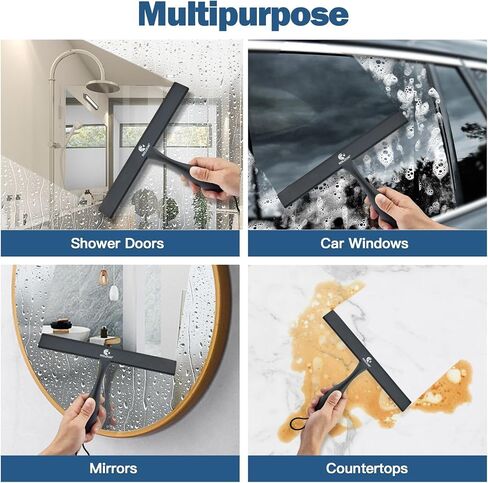 Multipurpose

Shower Doors

Car Windows

Mirrors

Countertops