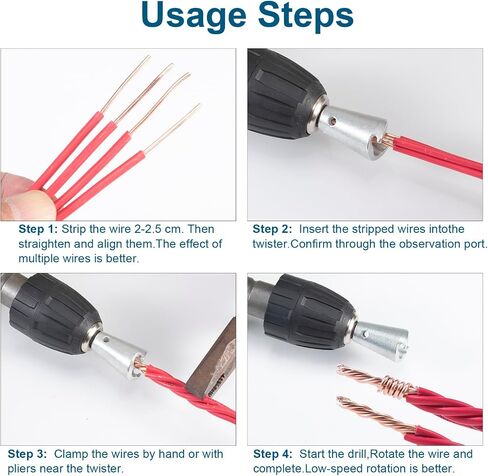 Usage Steps

Step 1: Strip the wire 2-2.5 cm. Then straighten and align them.The effect of multiple wires is better.

Step 2: Insert the stripped wires intothe twister.Confirm through the observation port.

Step 3: Clamp the wires by hand or with pliers near the twister.

Step 4: Start the drill,Rotate the wire and complete.Low-speed rotation is better.