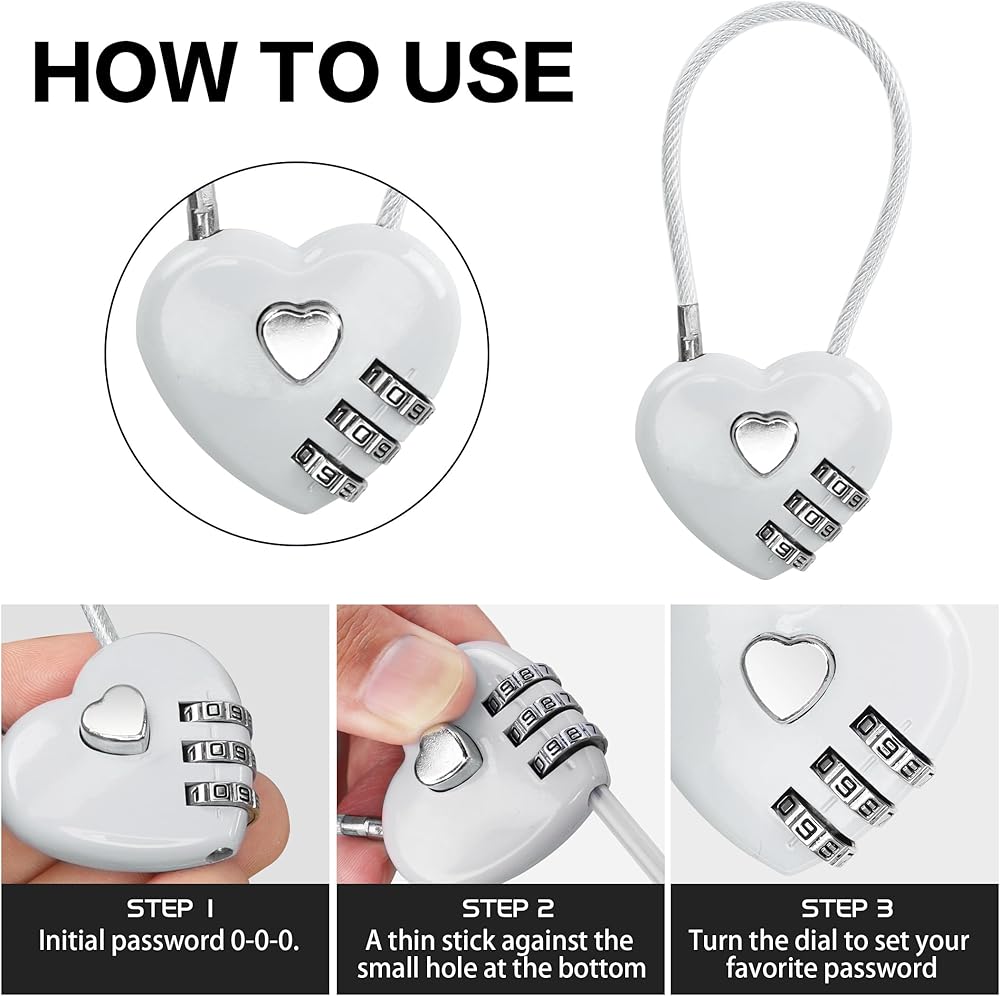 HOW TO USE

STEP 1
Initial password 0-0-0.

STEP 2
A thin stick against the small hole at the bottom

STEP 3
Turn the dial to set your favorite password