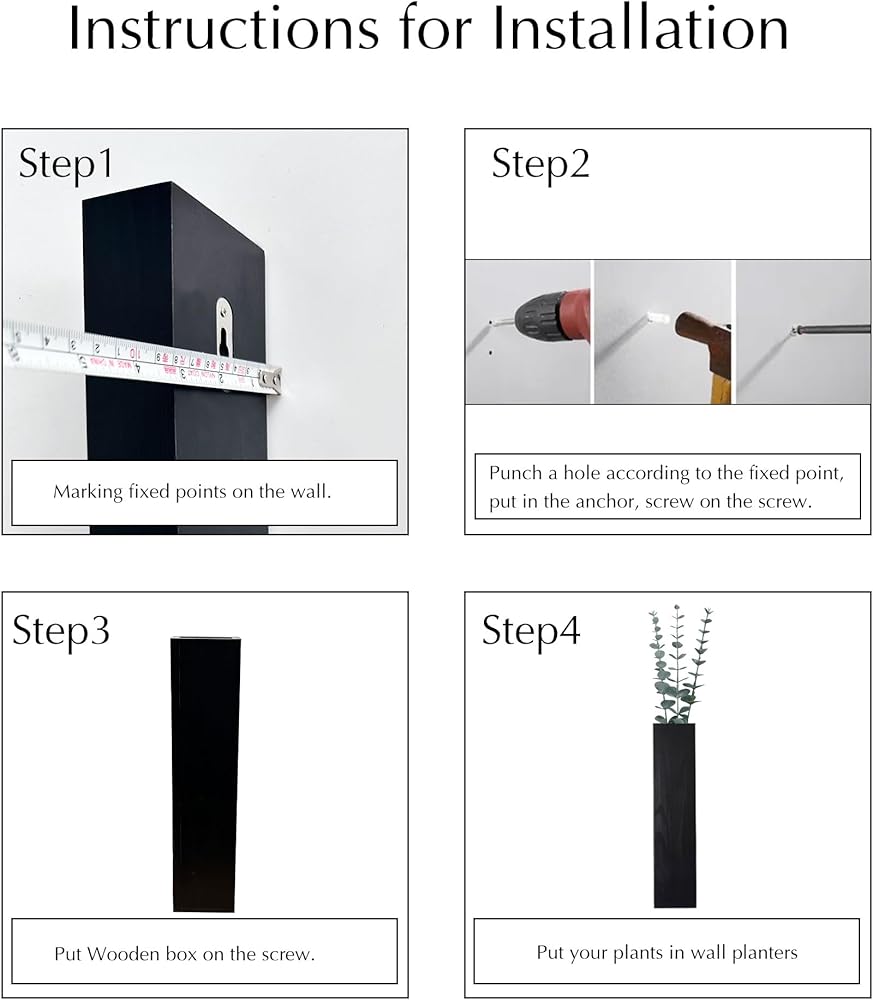 Instructions for Installation

Step1

Marking fixed points on the wall.

Step2

Punch a hole according to the fixed point, put in the anchor, screw on the screw.

Step3

Put Wooden box on the screw.

Step4

Put your plants in wall planters