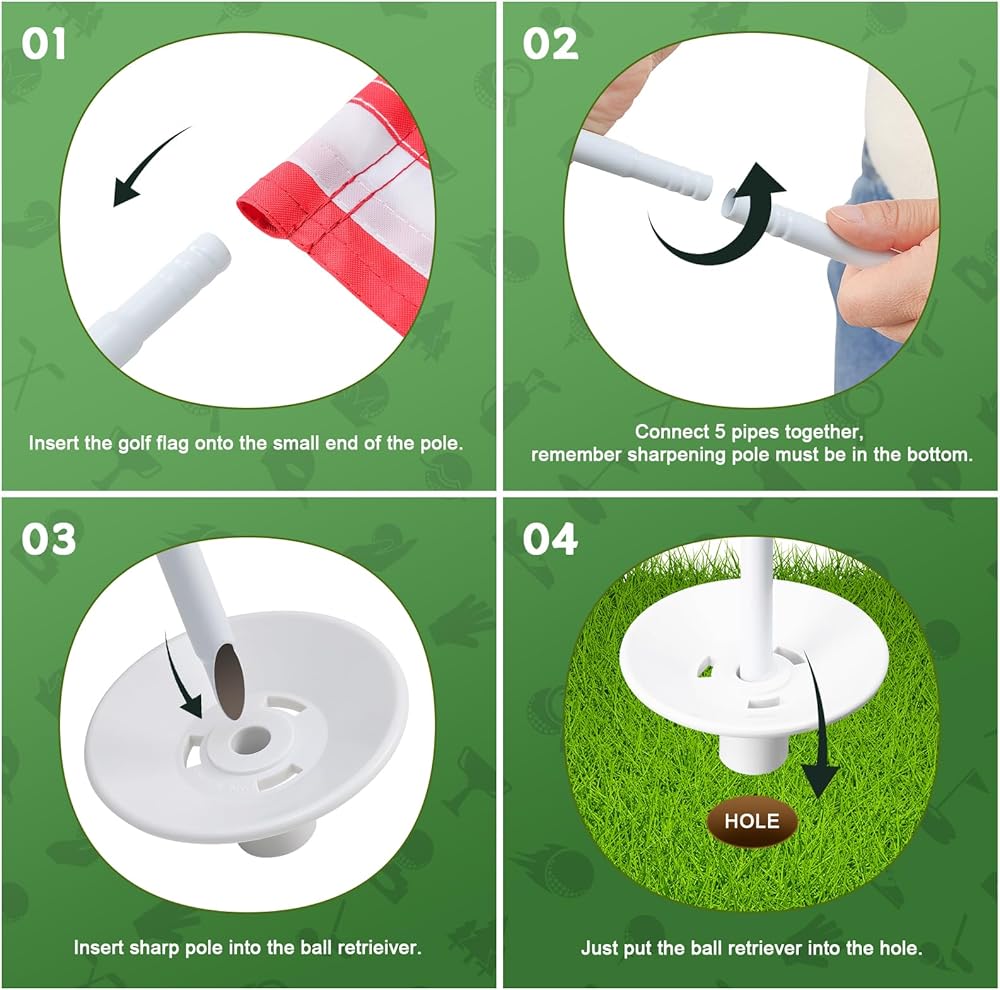 01

Insert the golf flag onto the small end of the pole.

02

Connect 5 pipes together, remember sharpening pole must be in the bottom.

03

Insert sharp pole into the ball retreiver.

04

HOLE

Just put the ball retriever into the hole.