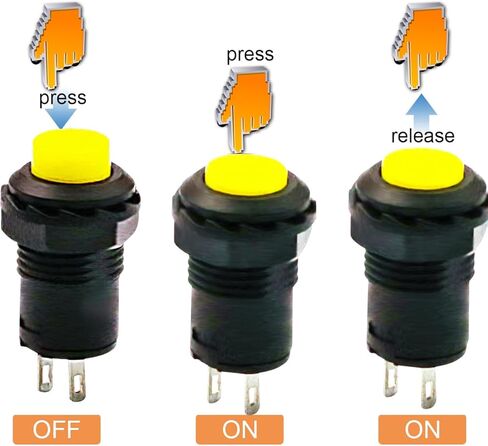 press

press

release

OFF

ON

ON