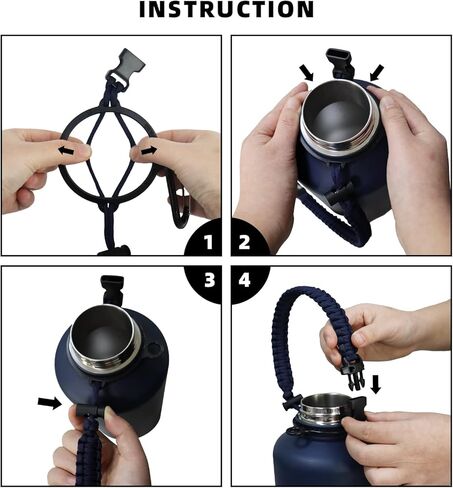 INSTRUCTION

1

2

3

4