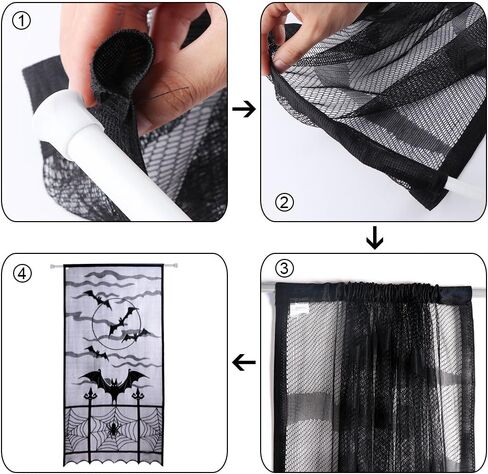 ①

②

③

④