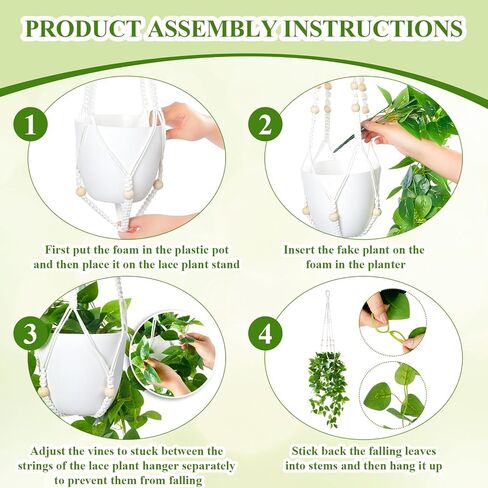 PRODUCT ASSEMBLY INSTRUCTIONS

1

First put the foam in the plastic pot and then place it on the lace plant stand

2

Insert the fake plant on the foam in the planter

3

Adjust the vines to stuck between the strings of the lace plant hanger separately to prevent them from falling

4

Stick back the falling leaves into stems and then hang it up